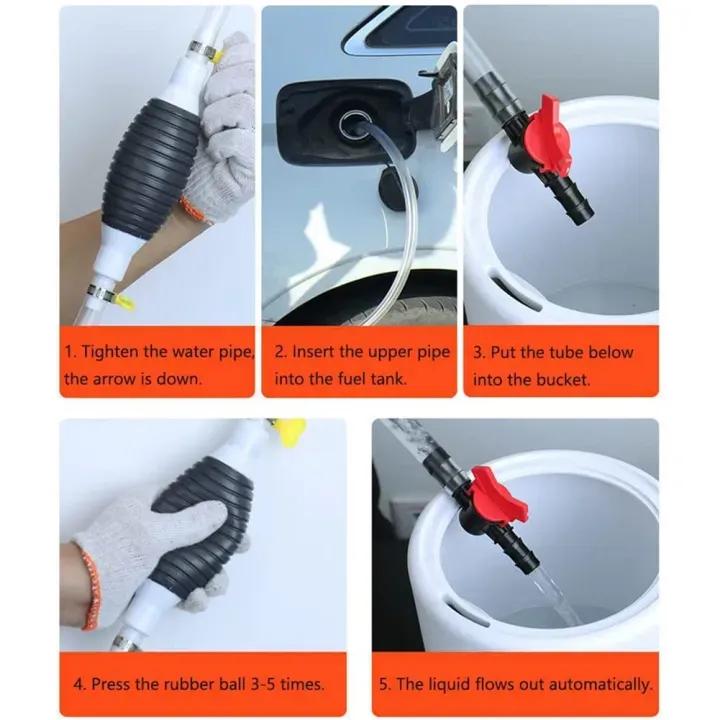 1. Tighten the water pipe, the arrow is down.

2. Insert the upper pipe into the fuel tank.

3. Put the tube below into the bucket.

4. Press the rubber ball 3-5 times.

5. The liquid flows out automatically.